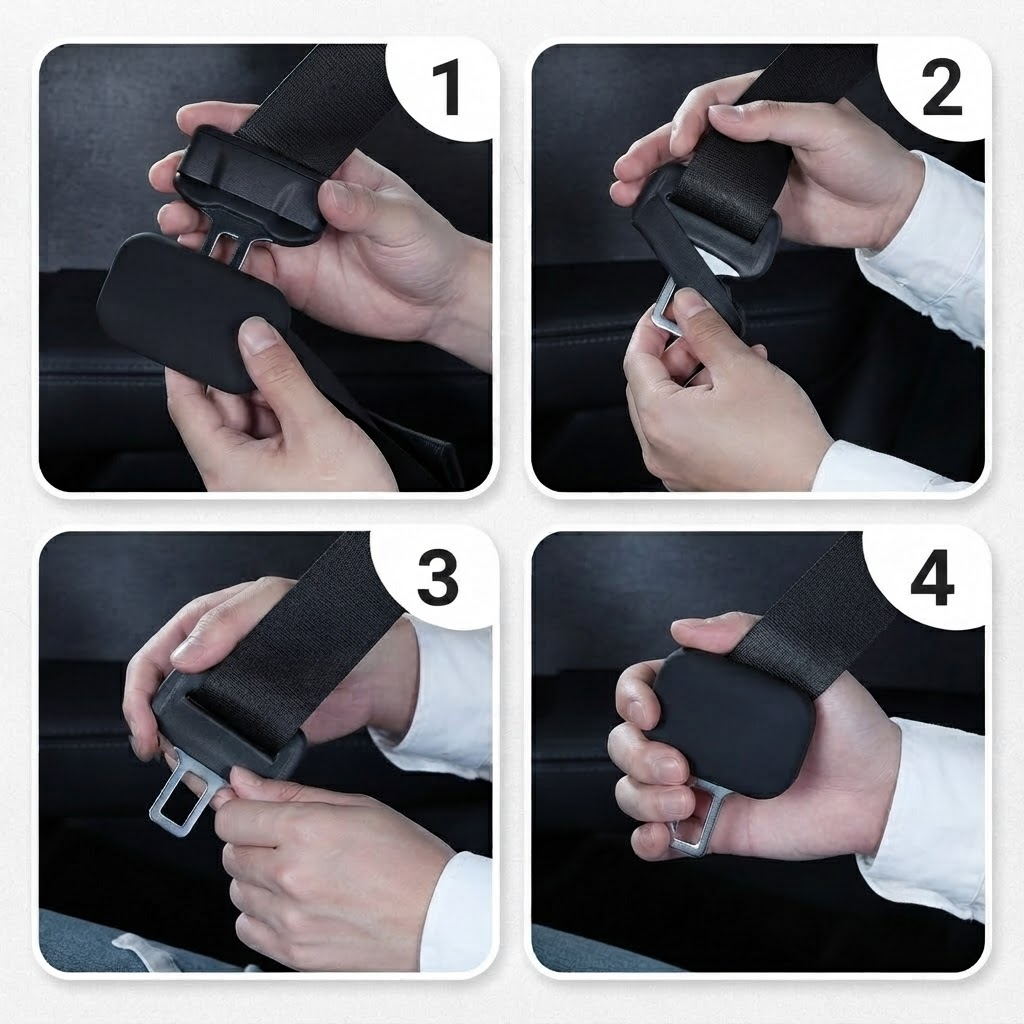 1

2

3

4